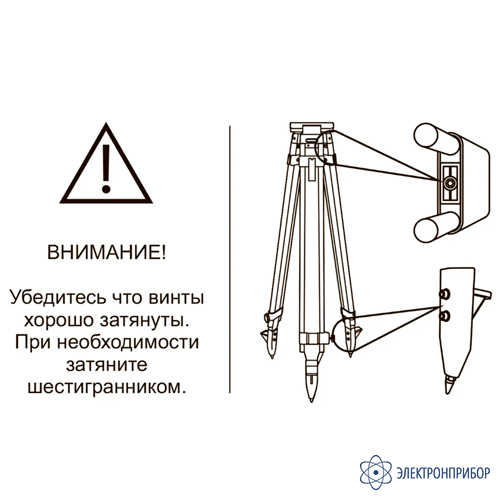 ВНИМАНИЕ!

Убедитесь что винты хорошо затянуты. При необходимости затяните шестигранником.

ЭЛЕКТРОНПРИБОР