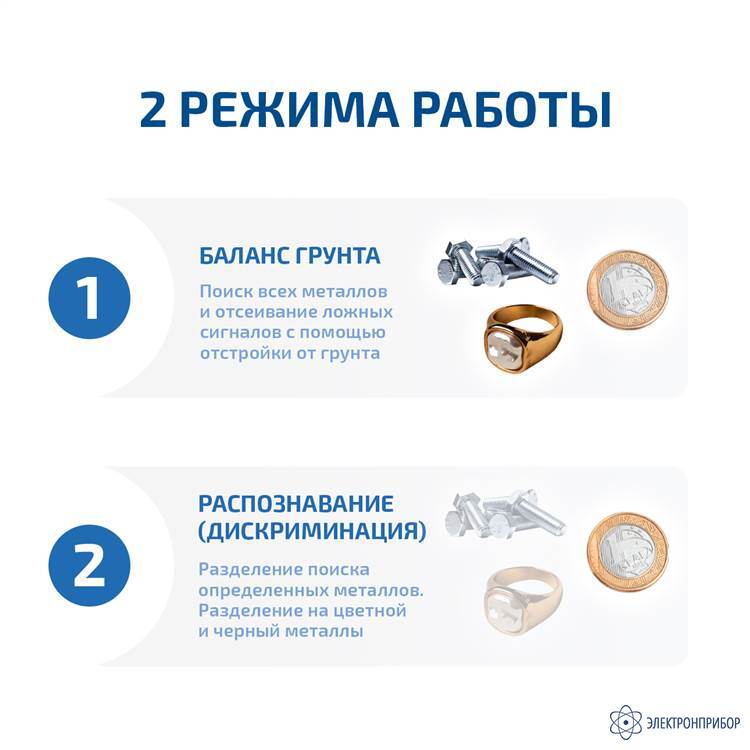 2 РЕЖИМА РАБОТЫ

1

БАЛАНС ГРУНТА

Поиск всех металлов и отсеивание ложных сигналов с помощью отстройки от грунта

2

РАСПОЗНАВАНИЕ (ДИСКРИМИНАЦИЯ)

Разделение поиска определенных металлов. Разделение на цветной и черный металлы

ЭЛЕКТРОНПРИБОР