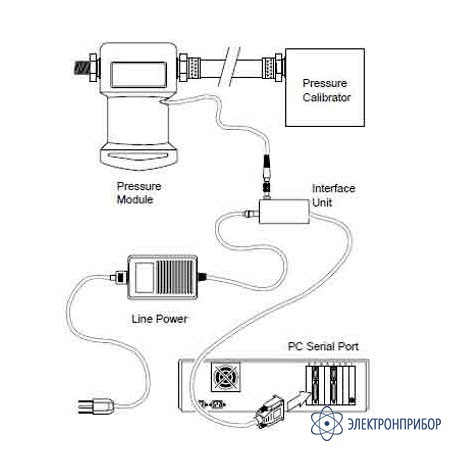 Pressure Calibrator

Pressure Module

Interface Unit

Line Power

PC Serial Port

ЭЛЕКТРОНПРИБОР