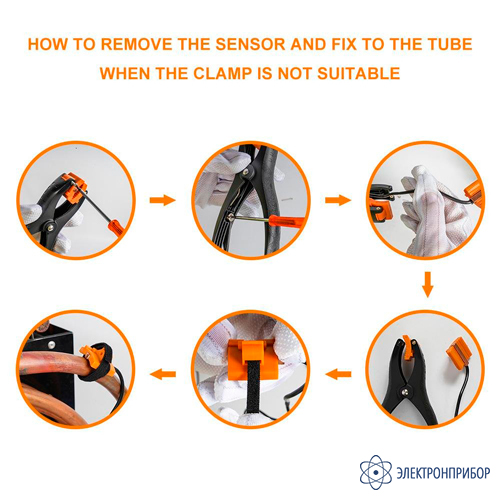 HOW TO REMOVE THE SENSOR AND FIX TO THE TUBE
WHEN THE CLAMP IS NOT SUITABLE

ЭЛЕКТРОНПРИБОР