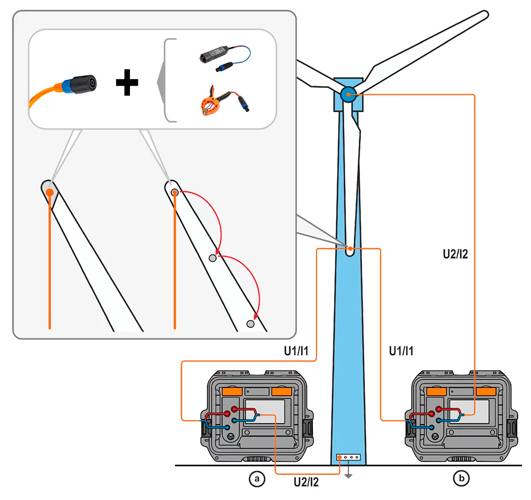 U2/I2

U1/I1

U1/I1

a

U2/I2

b