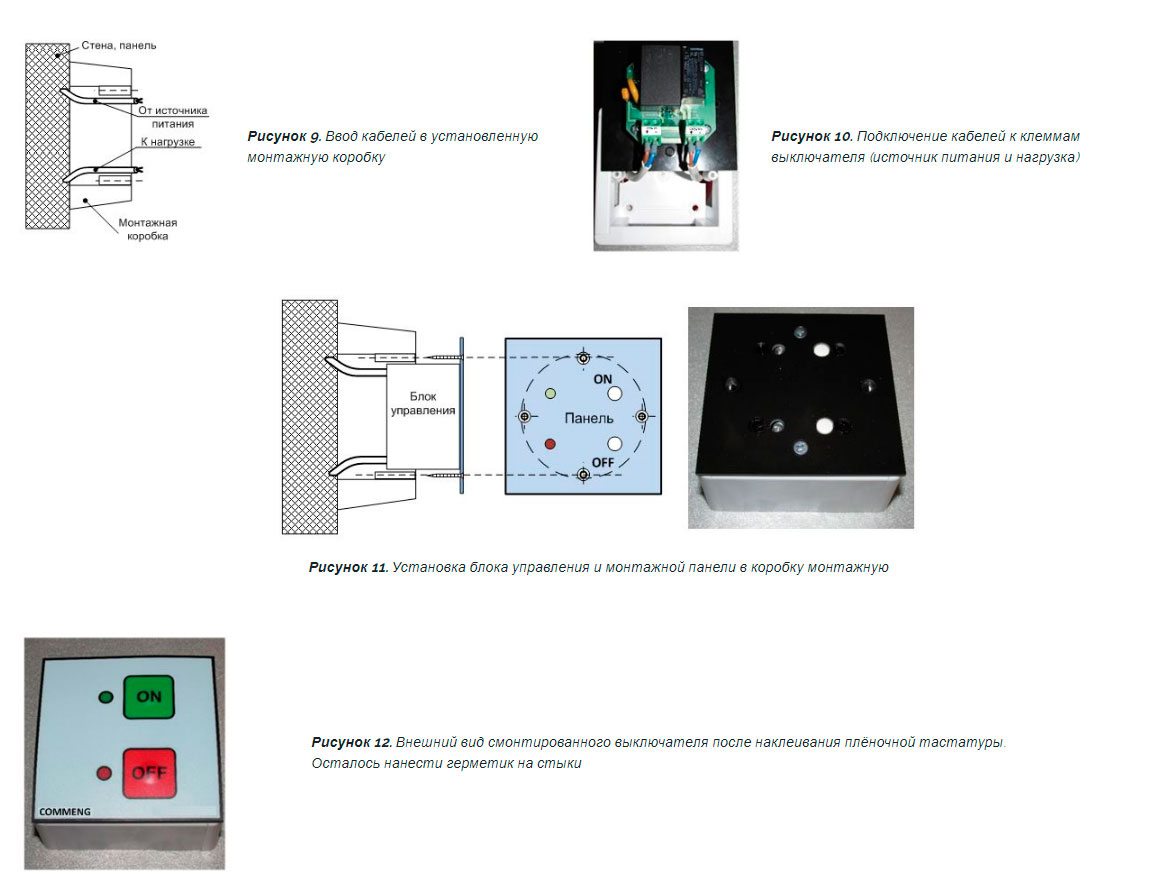 Стена, панель

От источника питания

К нагрузке

Монтажная коробка

Рисунок 9. Ввод кабелей в установленную монтажную коробку

Рисунок 10. Подключение кабелей к клеммам выключателя (источник питания и нагрузка)

Блок управления

ON

Панель

OFF

Рисунок 11. Установка блока управления и монтажной панели в коробку монтажную

ON

OFF

COMMENG

Рисунок 12. Внешний вид смонтированного выключателя после наклеивания плёночной тастатуры. Осталось нанести герметик на стыки